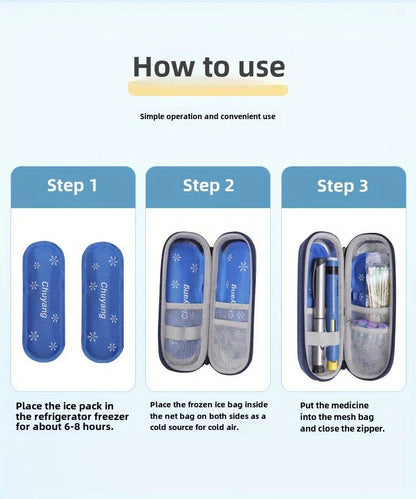 How to use

Simple operation and convenient use

Step 1

Chuyang

Chuyang

Place the ice pack in the refrigerator freezer for about 6-8 hours.

Step 2

Chuyang

Chuyang

Place the frozen ice bag inside the net bag on both sides as a cold source for cold air.

Step 3

Put the medicine into the mesh bag and close the zipper.